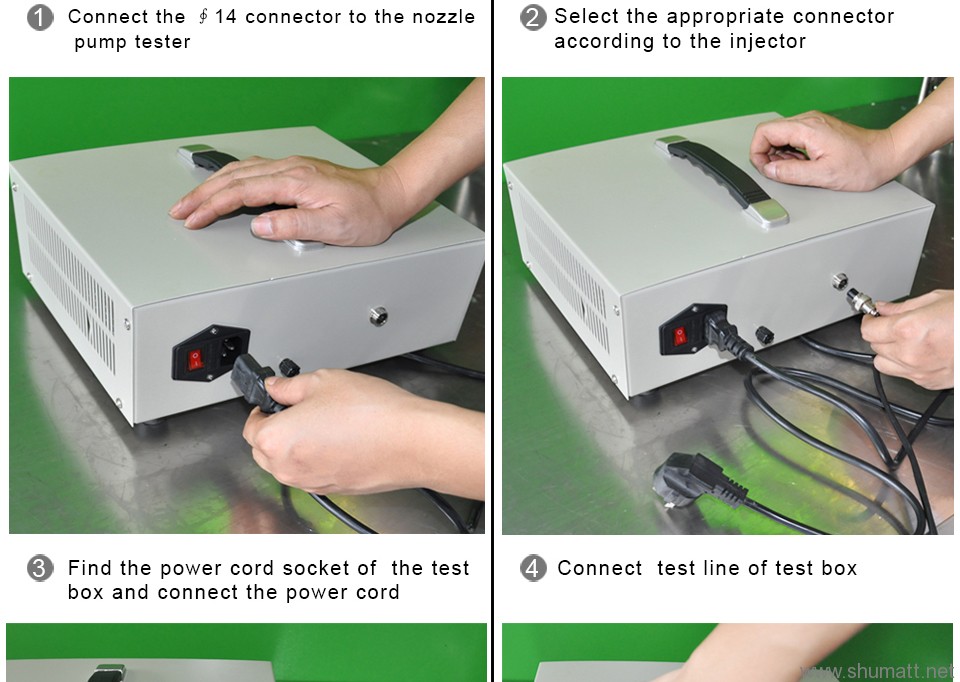 1 Connect the ∮14 connector to the nozzle pump tester

2 Select the appropriate connector according to the injector

3 Find the power cord socket of the test box and connect the power cord

4 Connect test line of test box

www.shumatt.net