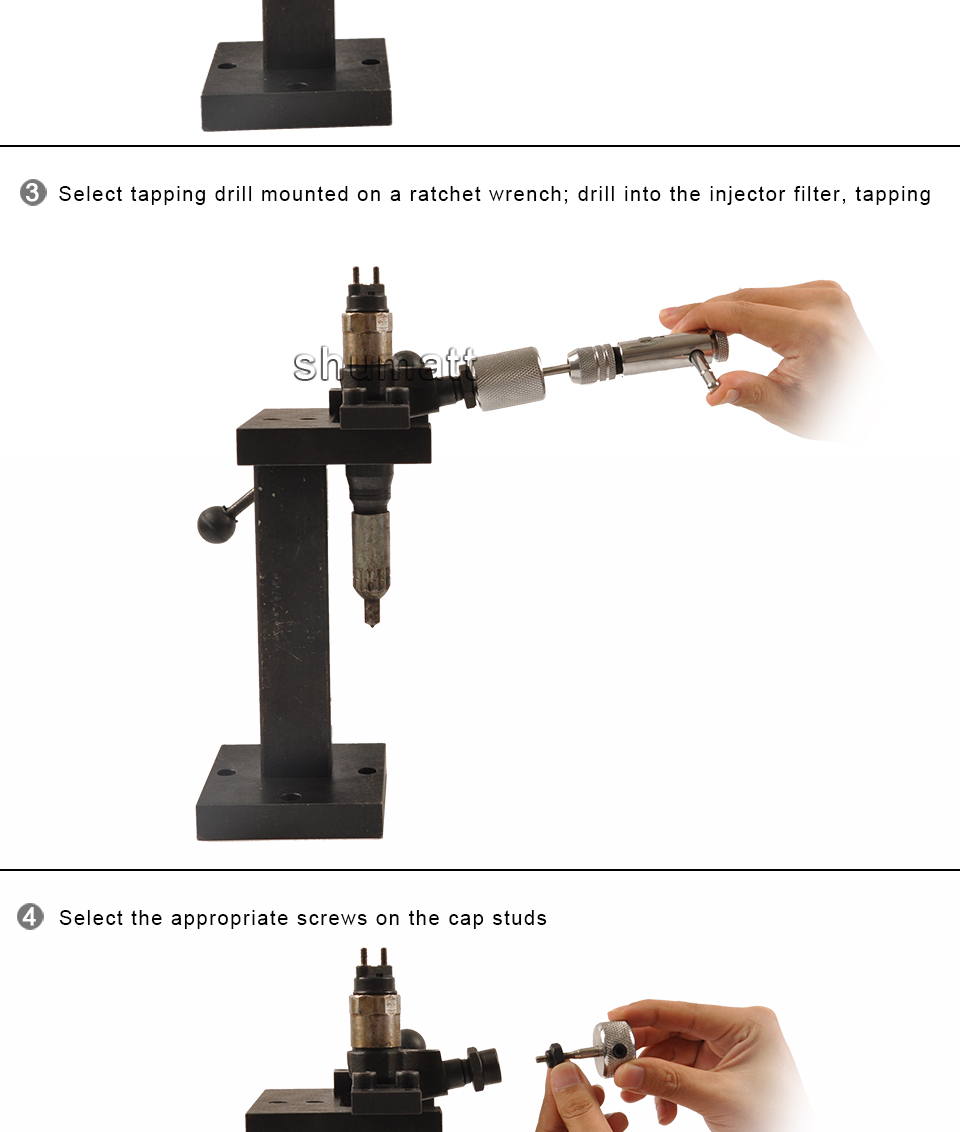 3 Select tapping drill mounted on a ratchet wrench; drill into the injector filter, tapping

shumatt

4 Select the appropriate screws on the cap studs