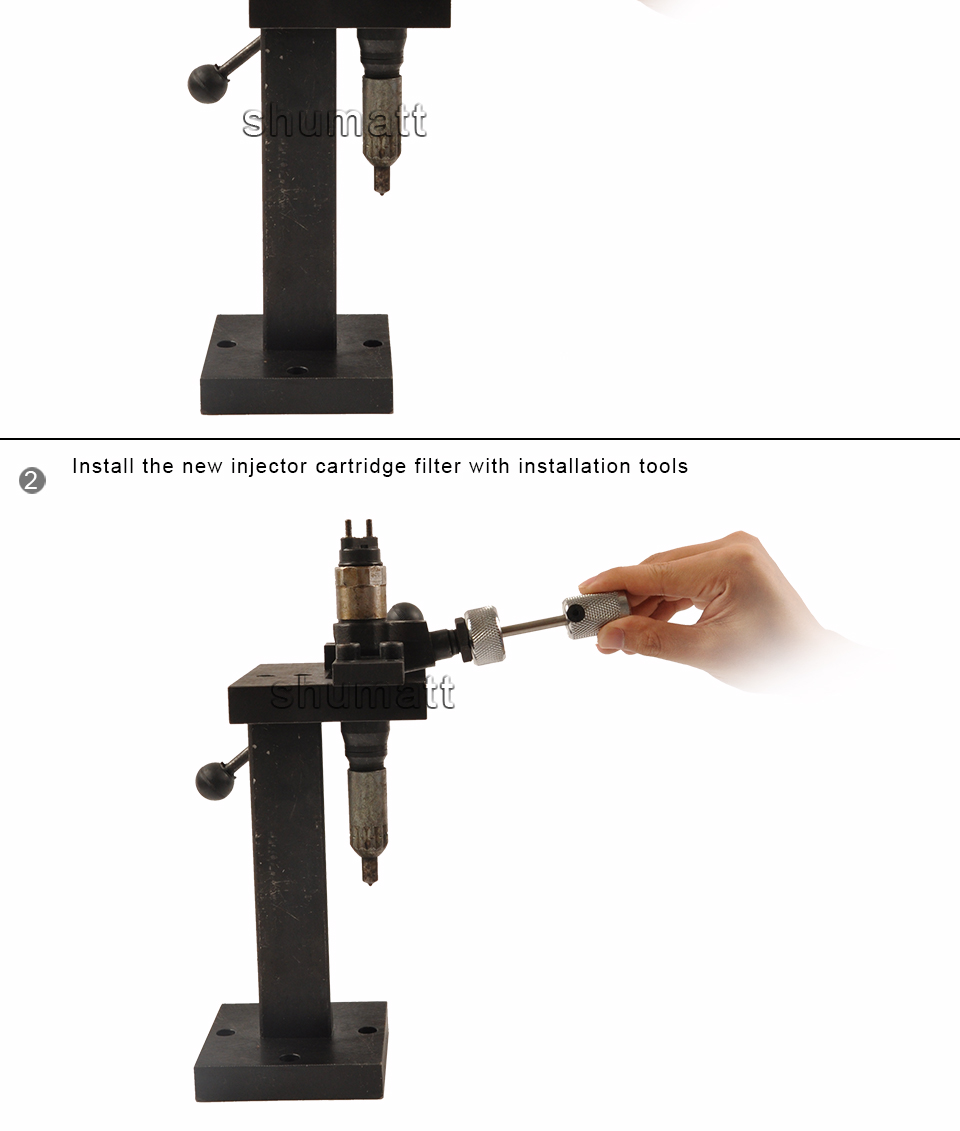 shumatt

2 Install the new injector cartridge filter with installation tools

shumatt